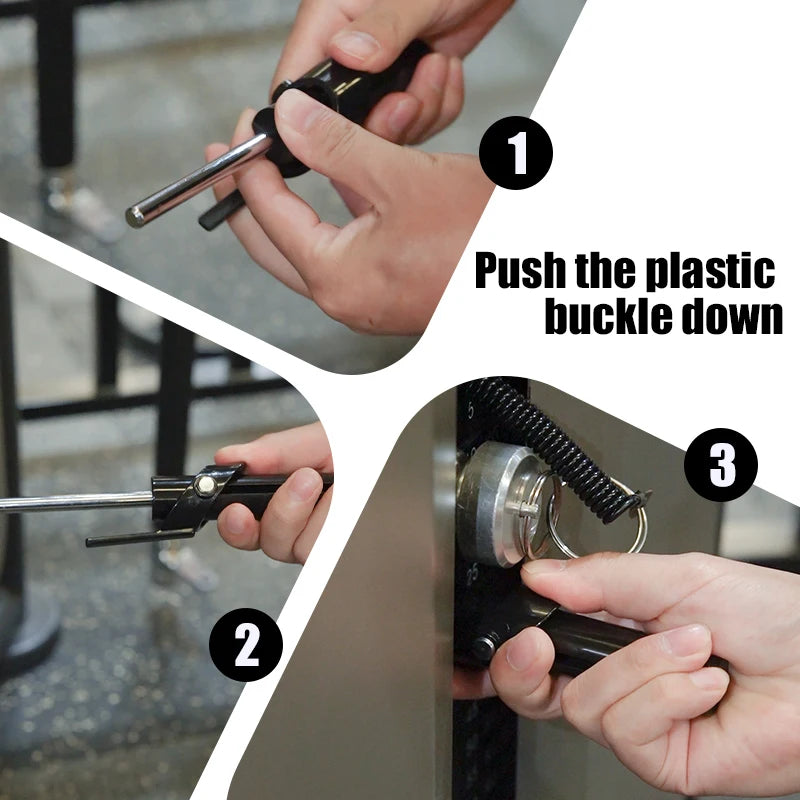 1

Push the plastic buckle down

2

3